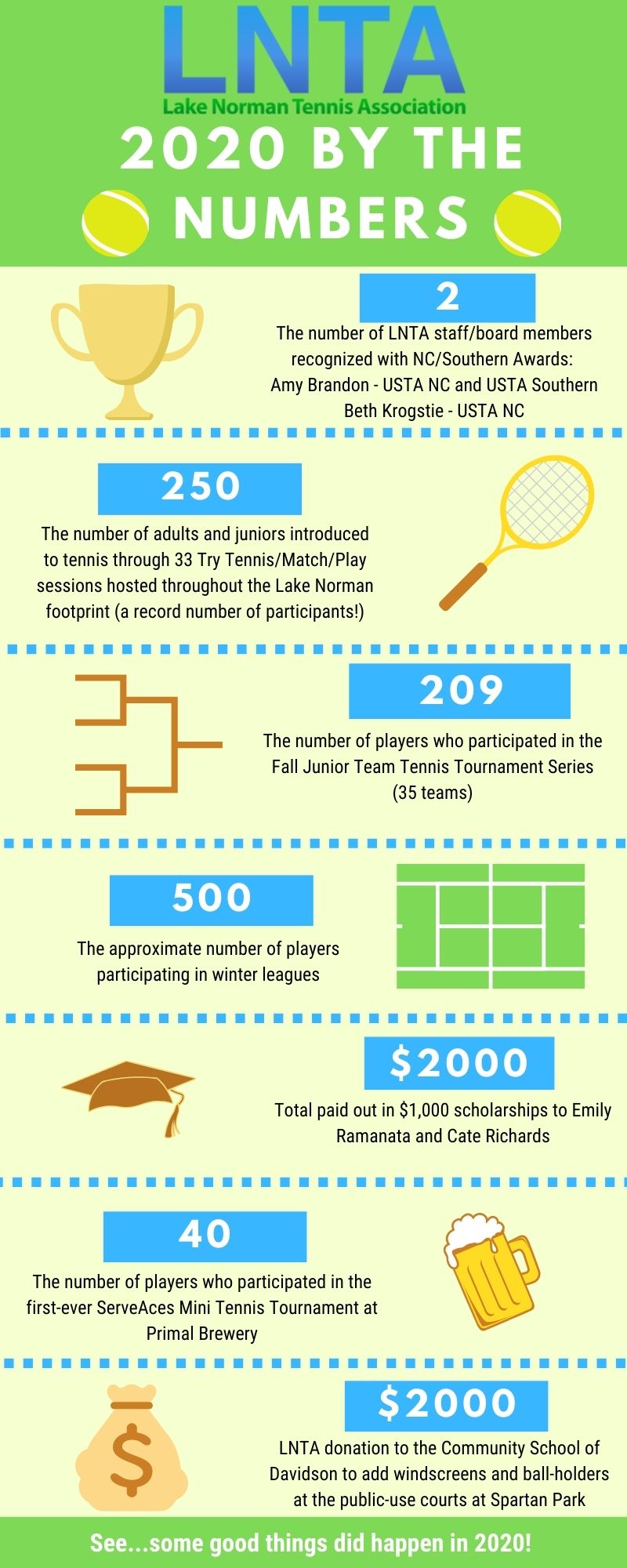 LNTA
Lake Norman Tennis Association

2020 BY THE NUMBERS

2
The number of LNTA staff/board members recognized with NC/Southern Awards:
Amy Brandon - USTA NC and USTA Southern
Beth Krogstie - USTA NC

250
The number of adults and juniors introduced to tennis through 33 Try Tennis/Match/Play sessions hosted throughout the Lake Norman footprint (a record number of participants!)

209
The number of players who participated in the Fall Junior Team Tennis Tournament Series (35 teams)

500
The approximate number of players participating in winter leagues

$2000
Total paid out in $1,000 scholarships to Emily Ramanata and Cate Richards

40
The number of players who participated in the first-ever ServeAces Mini Tennis Tournament at Primal Brewery

$2000
LNTA donation to the Community School of Davidson to add windscreens and ball-holders at the public-use courts at Spartan Park

See...some good things did happen in 2020!